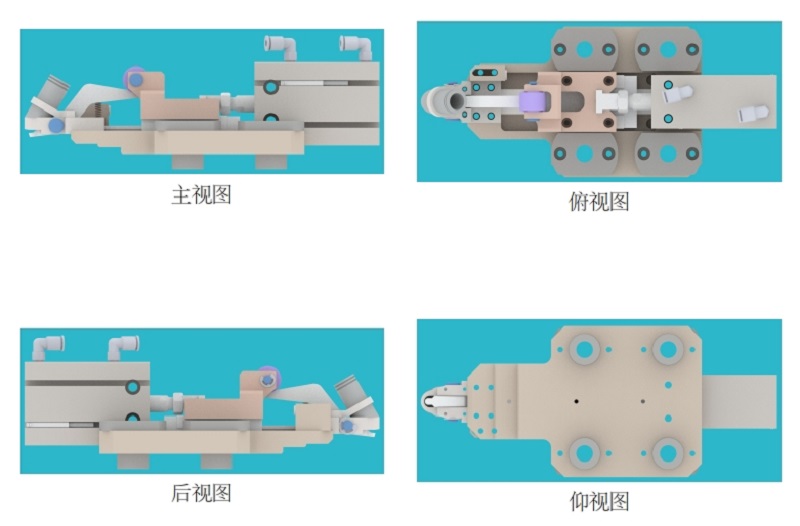 主视图

俯视图

后视图

仰视图